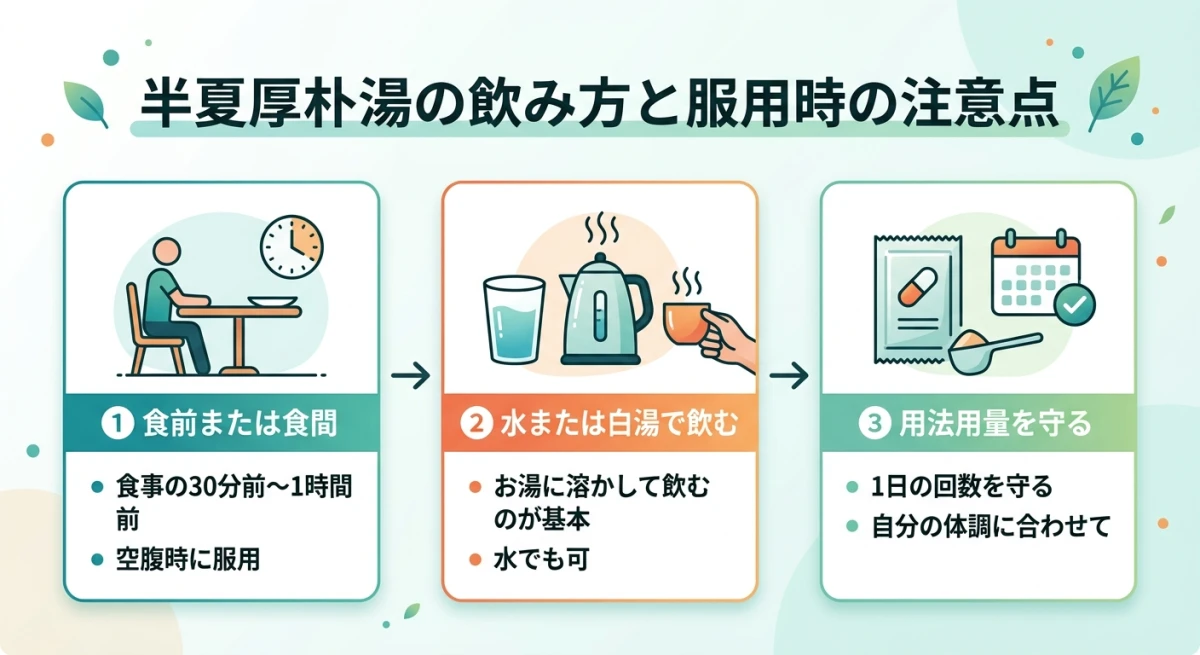 半夏厚朴湯の飲み方と服用時の注意点

1 食前または食間

- 食事の30分前〜1時間前
- 空腹時に服用

2 水または白湯で飲む

- お湯に溶かして飲むのが基本
- 水でも可

3 用法用量を守る

- 1日の回数を守る
- 自分の体調に合わせて