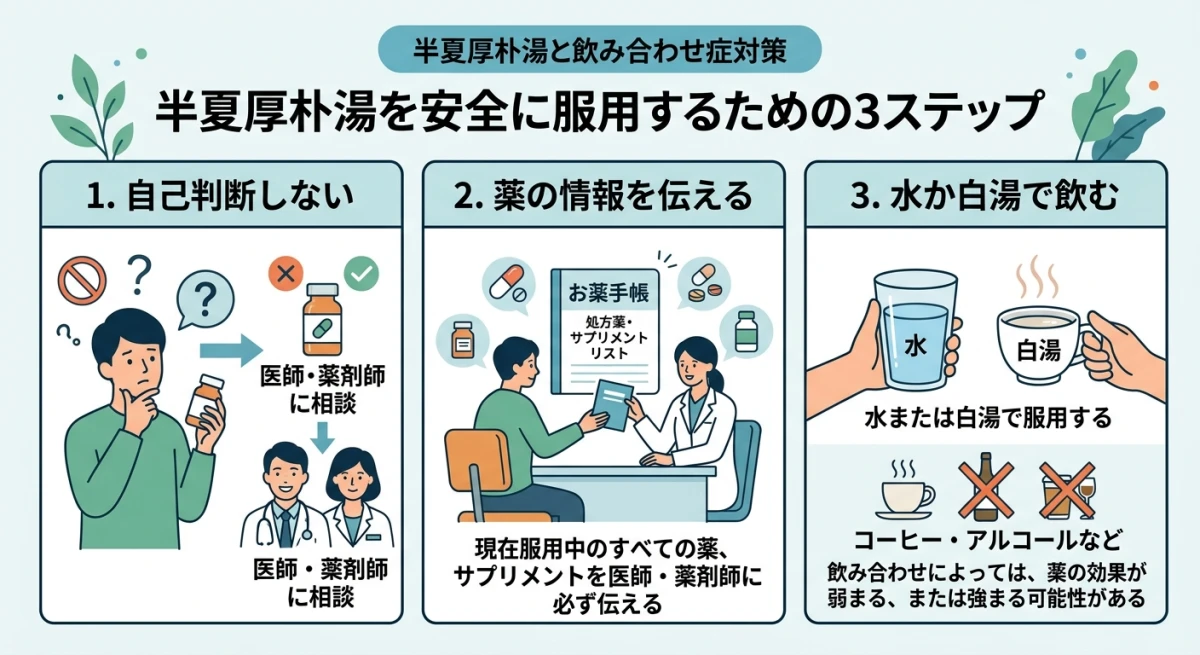 半夏厚朴湯と飲み合わせ症対策

半夏厚朴湯を安全に服用するための3ステップ

1. 自己判断しない

?

?

医師・薬剤師に相談

医師・薬剤師に相談

2. 薬の情報を伝える

お薬手帳

処方薬・サプリメントリスト

現在服用中のすべての薬、サプリメントを医師・薬剤師に必ず伝える

3. 水か白湯で飲む

水

白湯

水または白湯で服用する

コーヒー・アルコールなど

飲み合わせによっては、薬の効果が弱まる、または強まる可能性がある